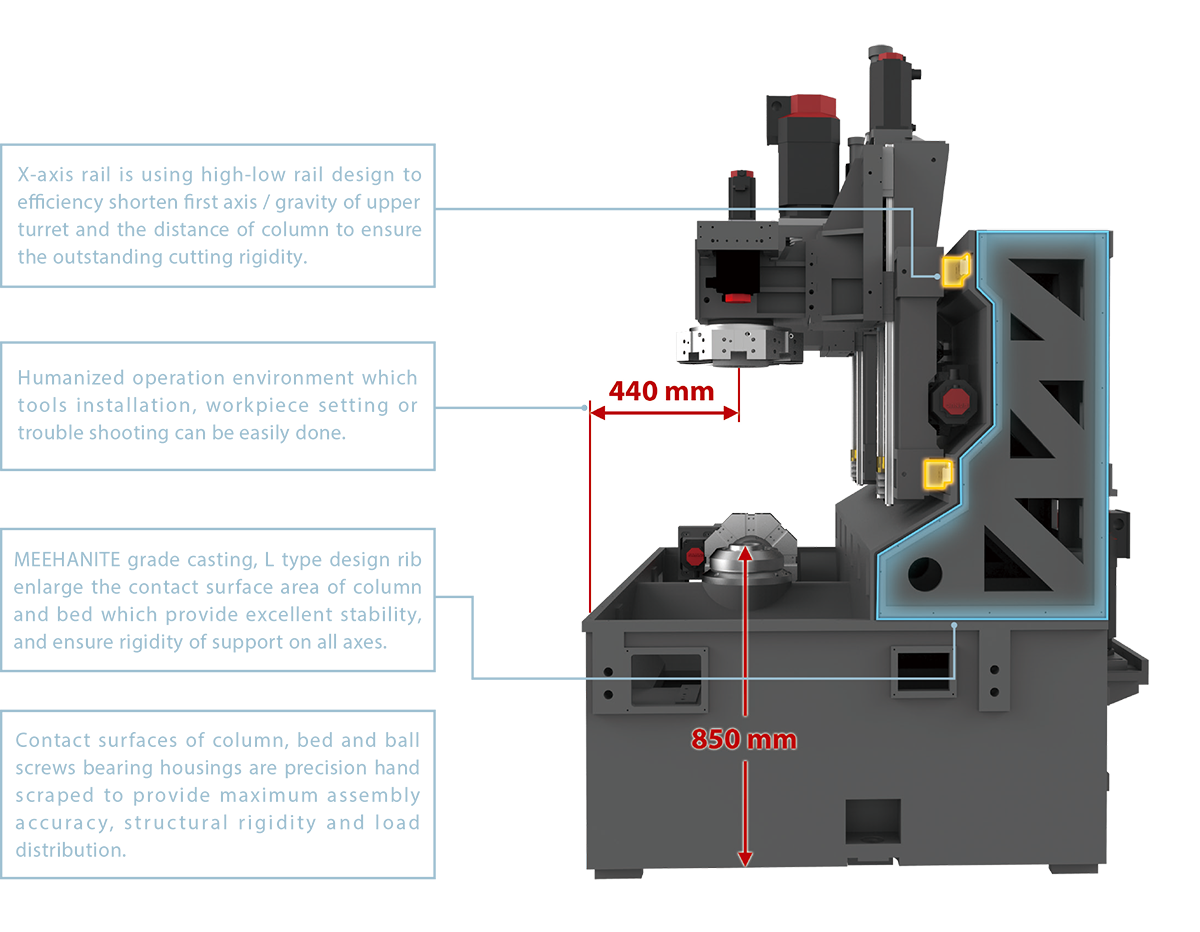 X-axis rail is using high-low rail design to efficiency shorten first axis / gravity of upper turret and the distance of column to ensure the outstanding cutting rigidity.

Humanized operation environment which tools installation, workpiece setting or trouble shooting can be easily done.

MEEHANITE grade casting, L type design rib enlarge the contact surface area of column and bed which provide excellent stability, and ensure rigidity of support on all axes.

Contact surfaces of column, bed and ball screws bearing housings are precision hand scraped to provide maximum assembly accuracy, structural rigidity and load distribution.

440 mm

850 mm