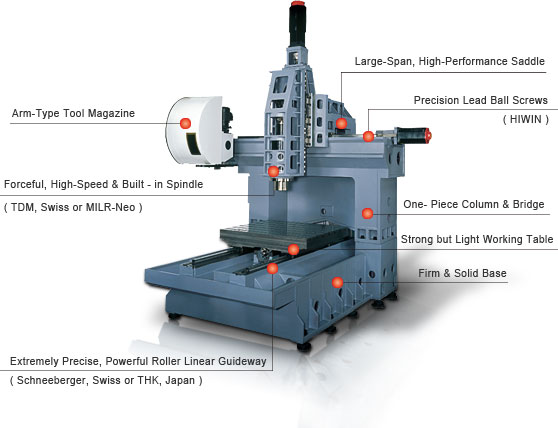 Large-Span, High-Performance Saddle

Precision Lead Ball Screws
( HIWIN )

Arm-Type Tool Magazine

Forceful, High-Speed & Built - in Spindle
( TDM, Swiss or MILR-Neo )

One- Piece Column & Bridge

Strong but Light Working Table

Firm & Solid Base

Extremely Precise, Powerful Roller Linear Guideway
( Schneeberger, Swiss or THK, Japan )